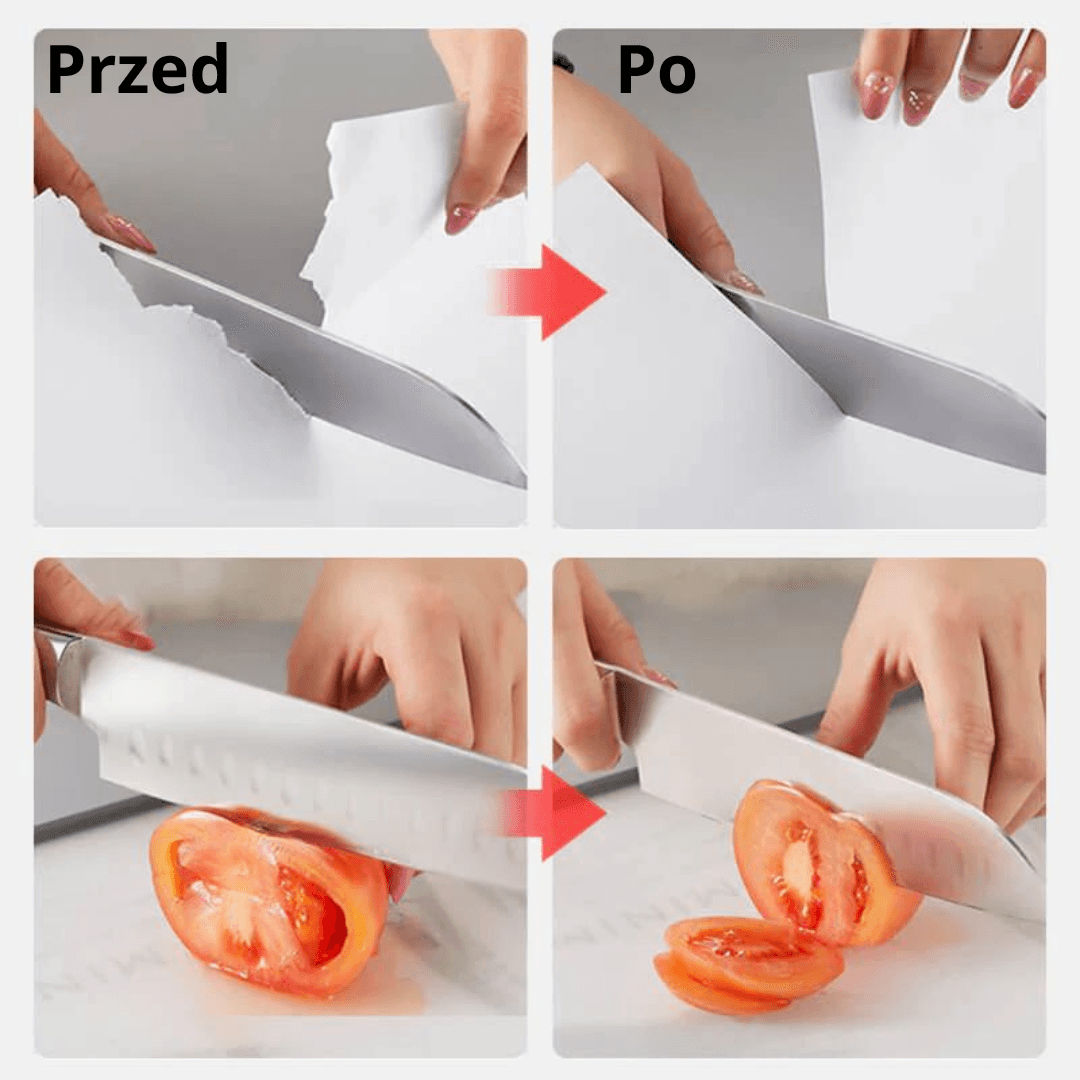 Przed

Po